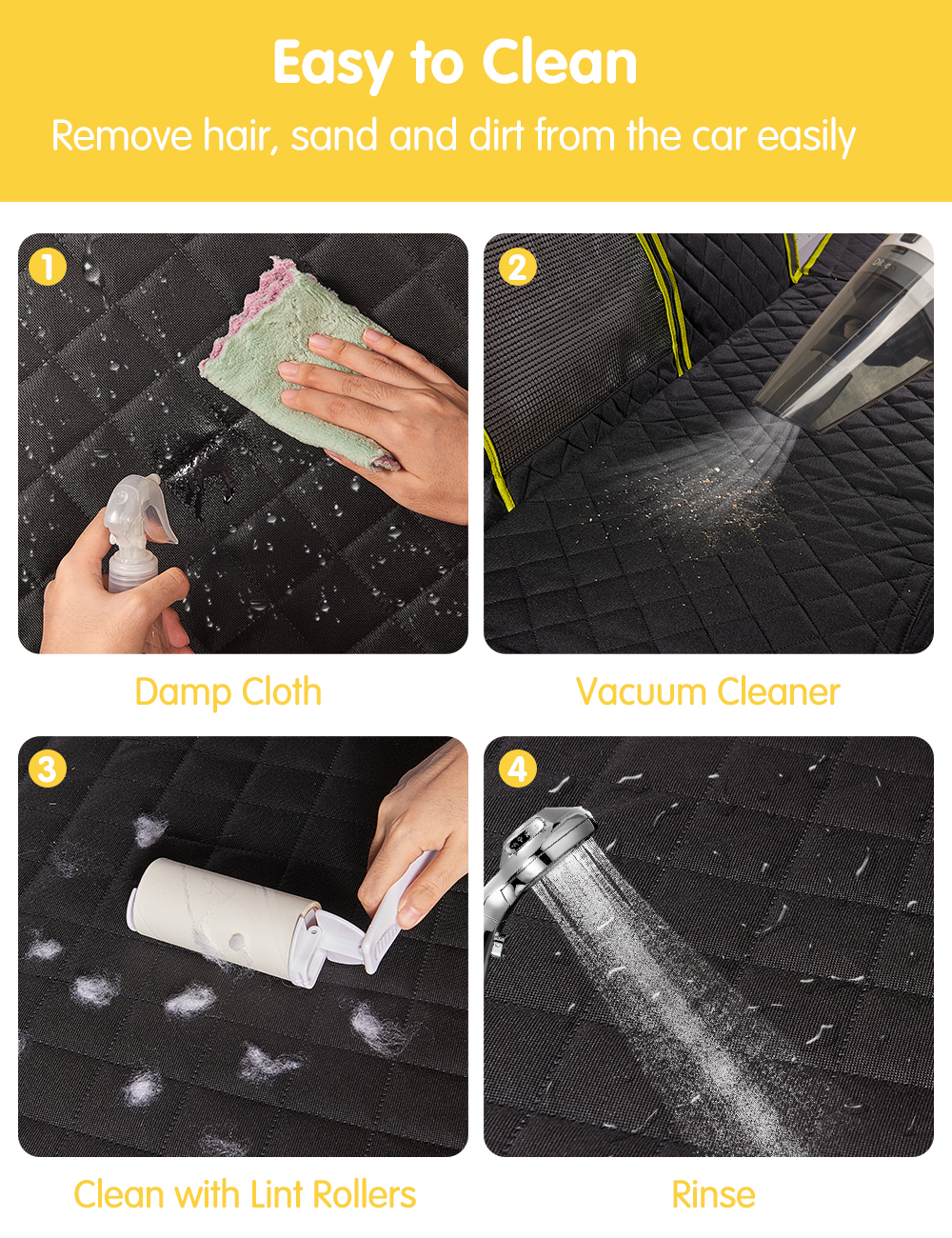 Easy to Clean

Remove hair, sand and dirt from the car easily

1

Damp Cloth

2

Vacuum Cleaner

3

Clean with Lint Rollers

4

Rinse