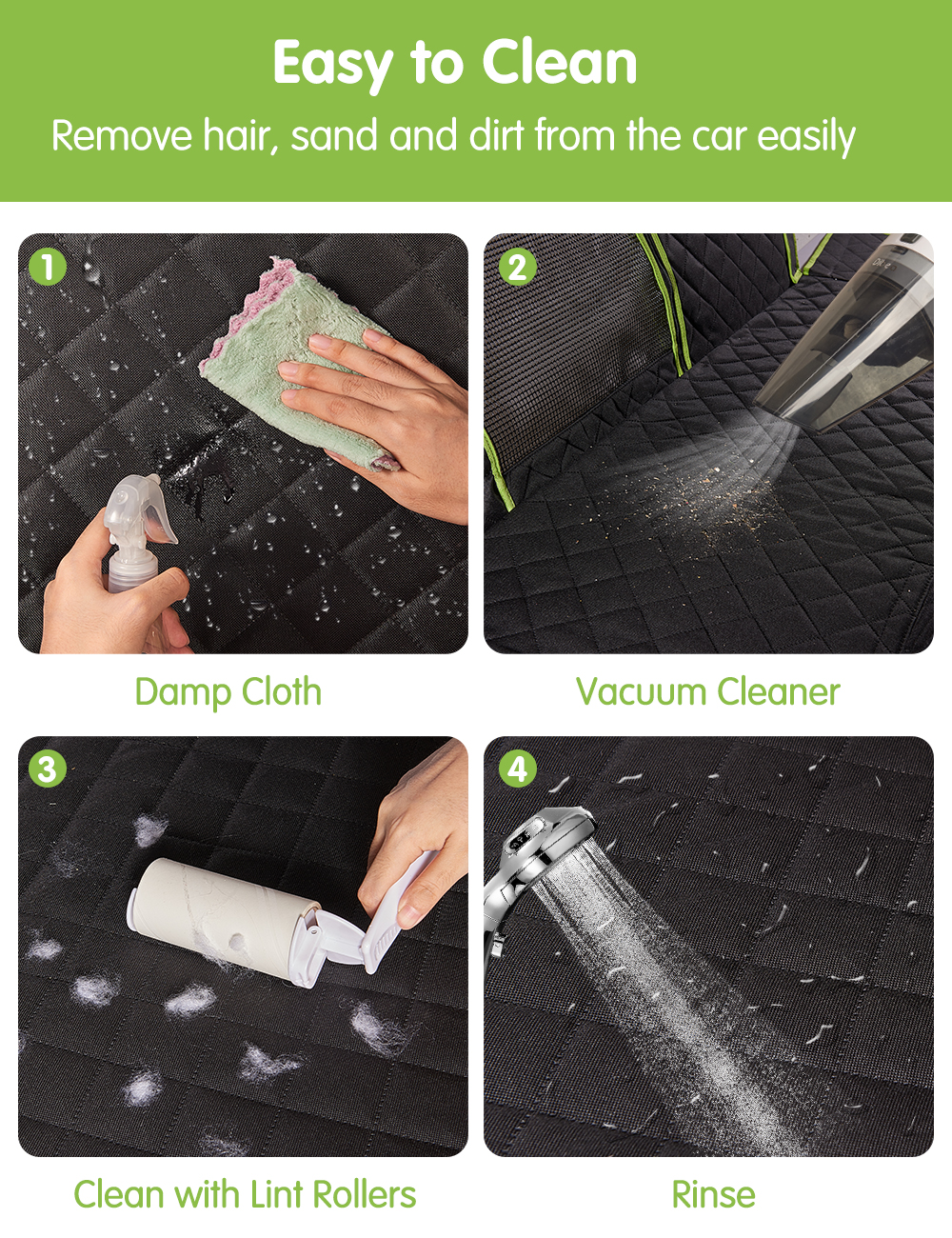 Easy to Clean

Remove hair, sand and dirt from the car easily

1

Damp Cloth

2

Vacuum Cleaner

3

Clean with Lint Rollers

4

Rinse